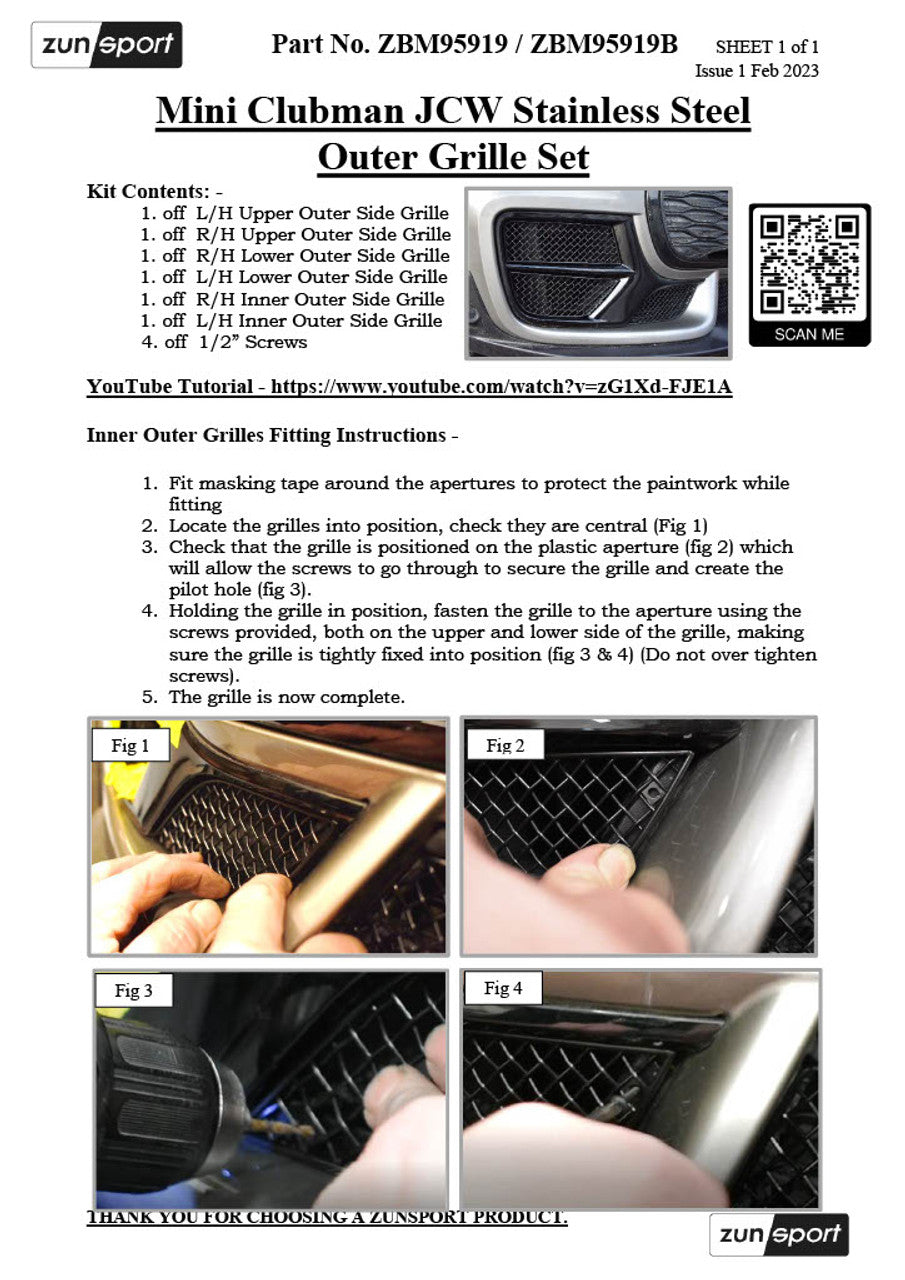 zunsport

Part No. ZBM95919 / ZBM95919B SHEET 1 of 1
Issue 1 Feb 2023

Mini Clubman JCW Stainless Steel Outer Grille Set

Kit Contents: -
1. off L/H Upper Outer Side Grille
1. off R/H Upper Outer Side Grille
1. off R/H Lower Outer Side Grille
1. off L/H Lower Outer Side Grille
1. off R/H Inner Outer Side Grille
1. off L/H Inner Outer Side Grille
4. off 1/2" Screws

SCAN ME

YouTube Tutorial - https://www.youtube.com/watch?v=zG1Xd-FJE1A

Inner Outer Grilles Fitting Instructions -

1. Fit masking tape around the apertures to protect the paintwork while fitting
2. Locate the grilles into position, check they are central (Fig 1)
3. Check that the grille is positioned on the plastic aperture (fig 2) which will allow the screws to go through to secure the grille and create the pilot hole (fig 3).
4. Holding the grille in position, fasten the grille to the aperture using the screws provided, both on the upper and lower side of the grille, making sure the grille is tightly fixed into position (fig 3 & 4) (Do not over tighten screws).
5. The grille is now complete.

Fig 1

Fig 2

Fig 3

Fig 4

THANK YOU FOR CHOOSING A ZUNSPORT PRODUCT.

zunsport